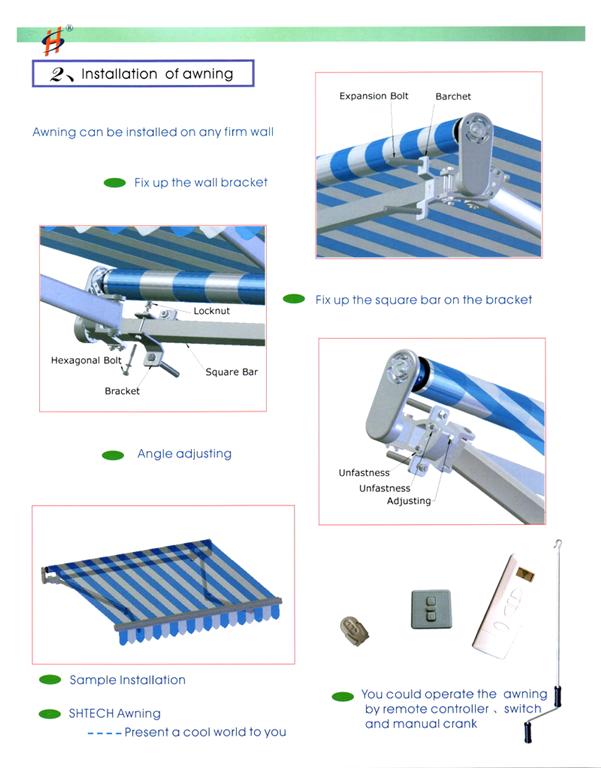 H®

2、Installation of awning

Awning can be installed on any firm wall

Fix up the wall bracket

Expansion Bolt

Barchet

Locknut

Hexagonal Bolt

Square Bar

Bracket

Fix up the square bar on the bracket

Angle adjusting

Unfastness

Unfastness

Adjusting

Sample Installation

SHTECH Awning

----Present a cool world to you

You could operate the awning by remote controller、switch and manual crank